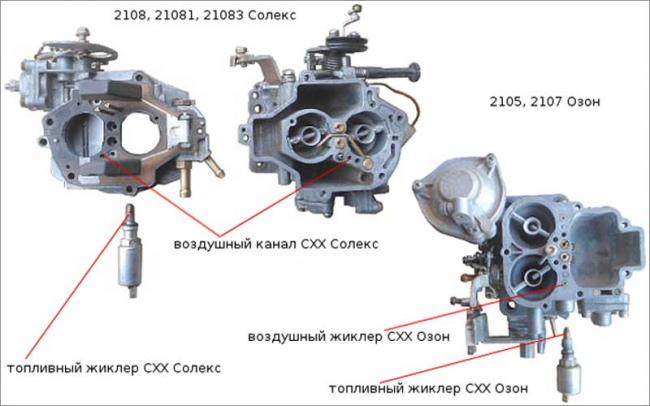 2108, 21081, 21083 Солекс

2105, 2107 Озон

воздушный канал СХХ Солекс

воздушный жиклер СХХ Озон

топливный жиклер СХХ Солекс

топливный жиклер СХХ Озон