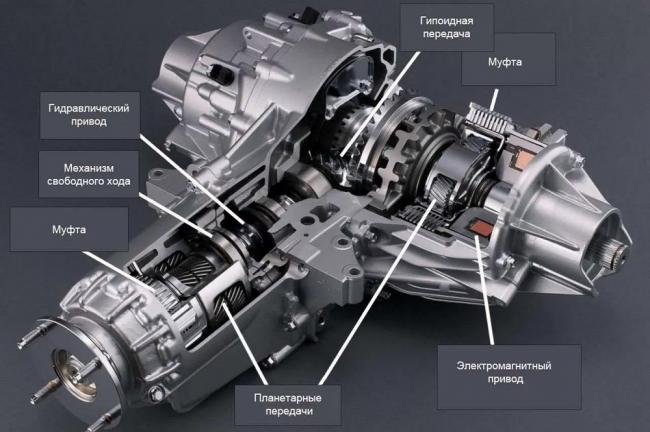 Гипоидная передача

Муфта

Гидравлический привод

Механизм свободного хода

Муфта

Электромагнитный привод

Планетарные передачи