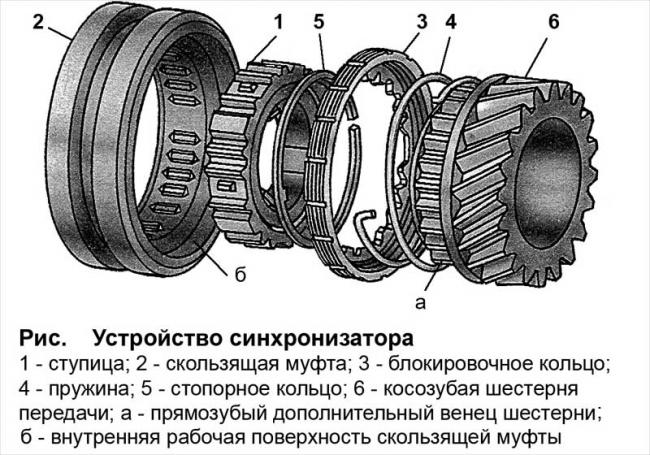 2
1
5
3
4
6
б
а

Рис. Устройство синхронизатора

1 - ступица; 2 - скользящая муфта; 3 - блокировочное кольцо; 4 - пружина; 5 - стопорное кольцо; 6 - косозубая шестерня передачи; а - прямозубый дополнительный венец шестерни; б - внутренняя рабочая поверхность скользящей муфты