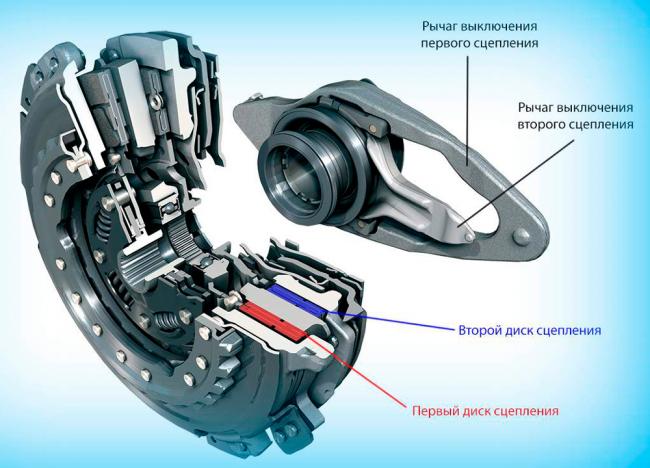 Рычаг выключения первого сцепления

Рычаг выключения второго сцепления

Второй диск сцепления

Первый диск сцепления