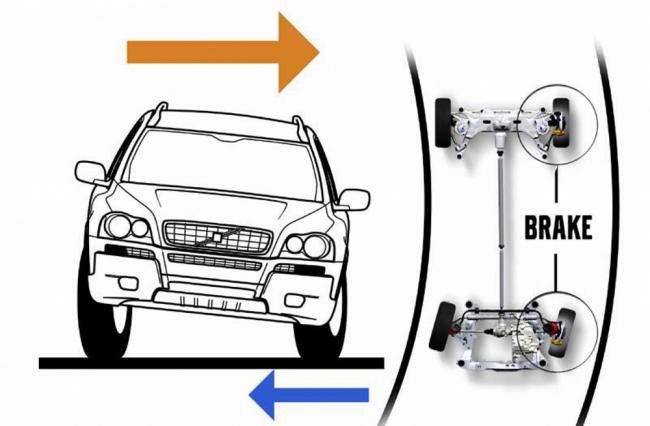 BRAKE