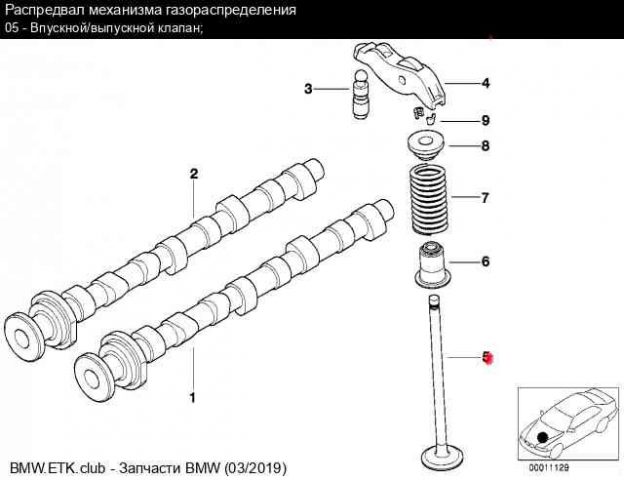 Распредвал механизма газораспределения
05 - Впускной/выпускной клапан;

3
4
9
8
2
7
6
5
1

BMW.ETK.club - Запчасти BMW (03/2019)
00011129