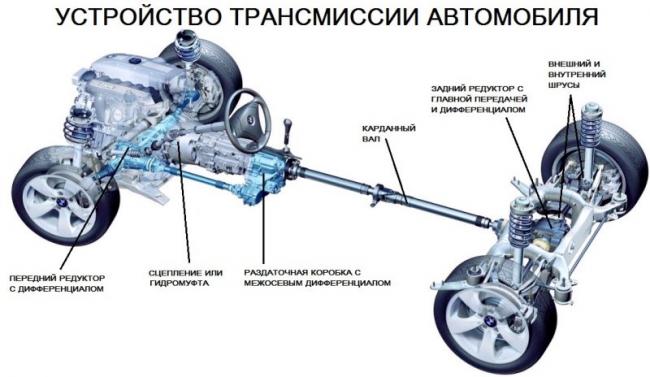 УСТРОЙСТВО ТРАНСМИССИИ АВТОМОБИЛЯ

ВНЕШНИЙ И ВНУТРЕННИЙ ШРУСЫ

ЗАДНИЙ РЕДУКТОР С ГЛАВНОЙ ПЕРЕДАЧЕЙ И ДИФФЕРЕНЦИАЛОМ

КАРДАННЫЙ ВАЛ

ПЕРЕДНИЙ РЕДУКТОР С ДИФФЕРЕНЦИАЛОМ

СЦЕПЛЕНИЕ ИЛИ ГИДРОМУФТА

РАЗДАТОЧНАЯ КОРОБКА С МЕЖОСЕВЫМ ДИФФЕРЕНЦИАЛОМ