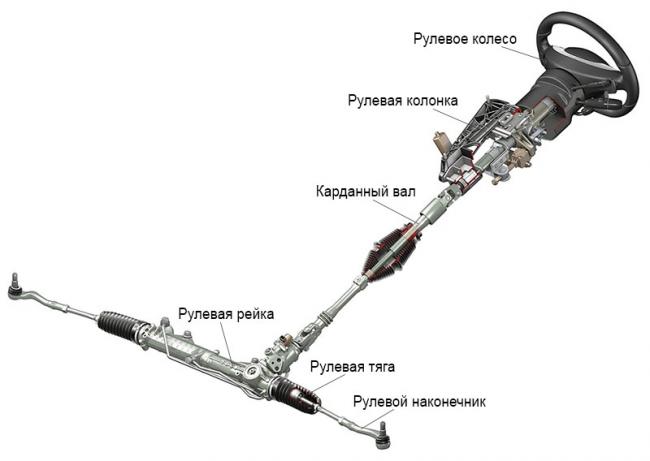 Рулевое колесо

Рулевая колонка

Карданный вал

Рулевая рейка

Рулевая тяга

Рулевой наконечник