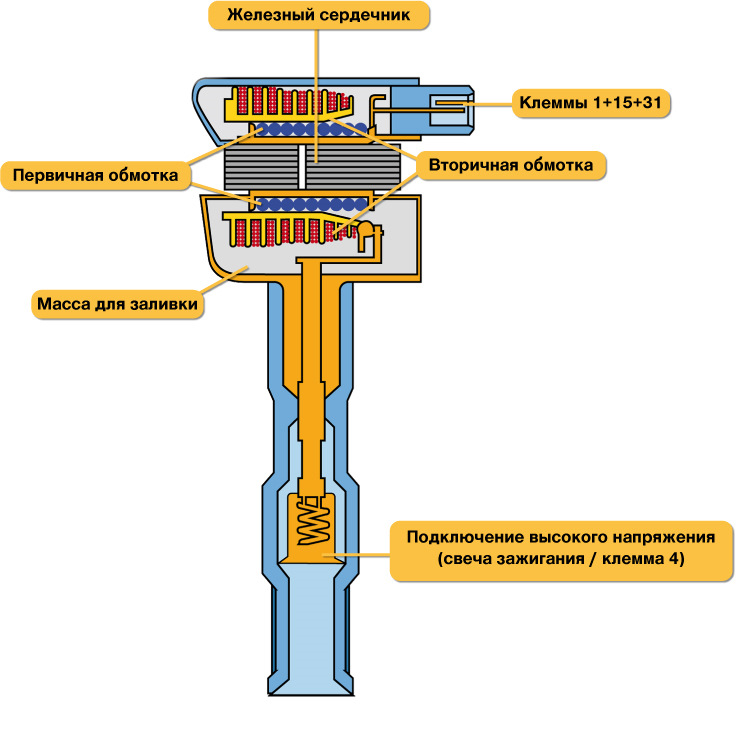 Железный сердечник

Клеммы 1+15+31

Первичная обмотка

Вторичная обмотка

Масса для заливки

Подключение высокого напряжения (свеча зажигания / клемма 4)